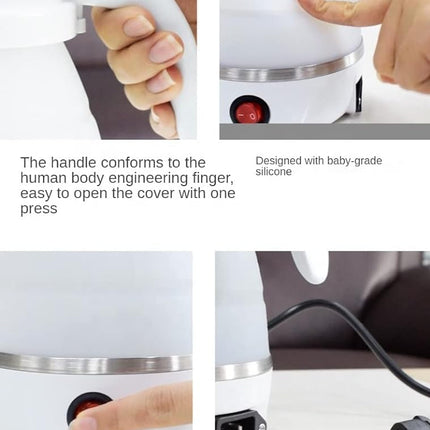 The handle conforms to the human body engineering finger, easy to open the cover with one press

Designed with baby-grade silicone